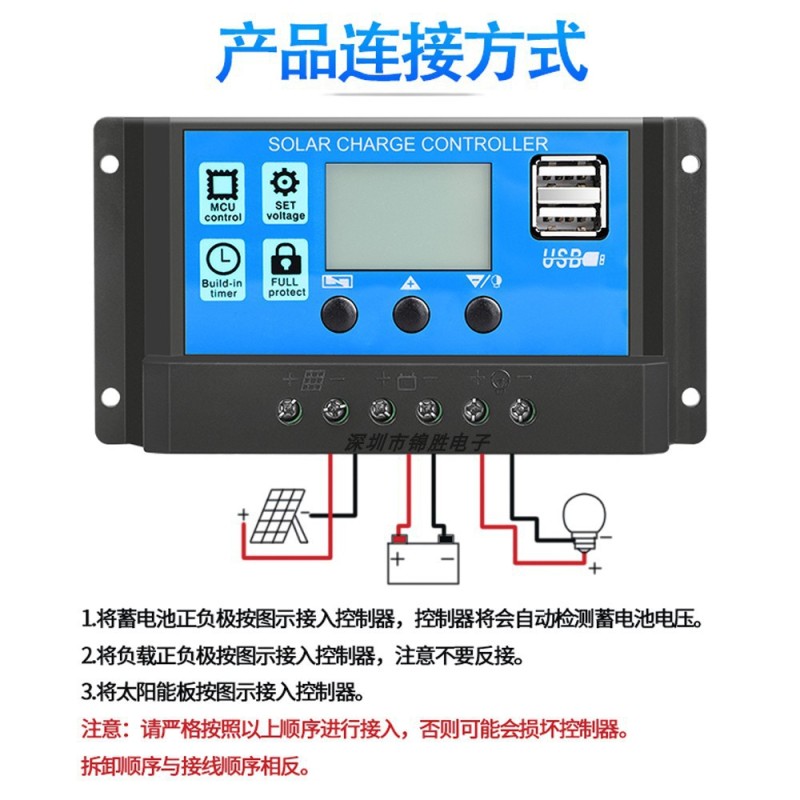 产品连接方式

SOLAR CHARGE CONTROLLER

MCU control

SET voltage

Build-in timer

FULL protect

USB

+ −

+ −

+ −

深圳市锦胜电子

+ −

+ −

− +

1.将蓄电池正负极按图示接入控制器，控制器将会自动检测蓄电池电压。

2.将负载正负极按图示接入控制器，注意不要反接。

3.将太阳能板按图示接入控制器。

注意：请严格按照以上顺序进行接入，否则可能会损坏控制器。

拆卸顺序与接线顺序相反。